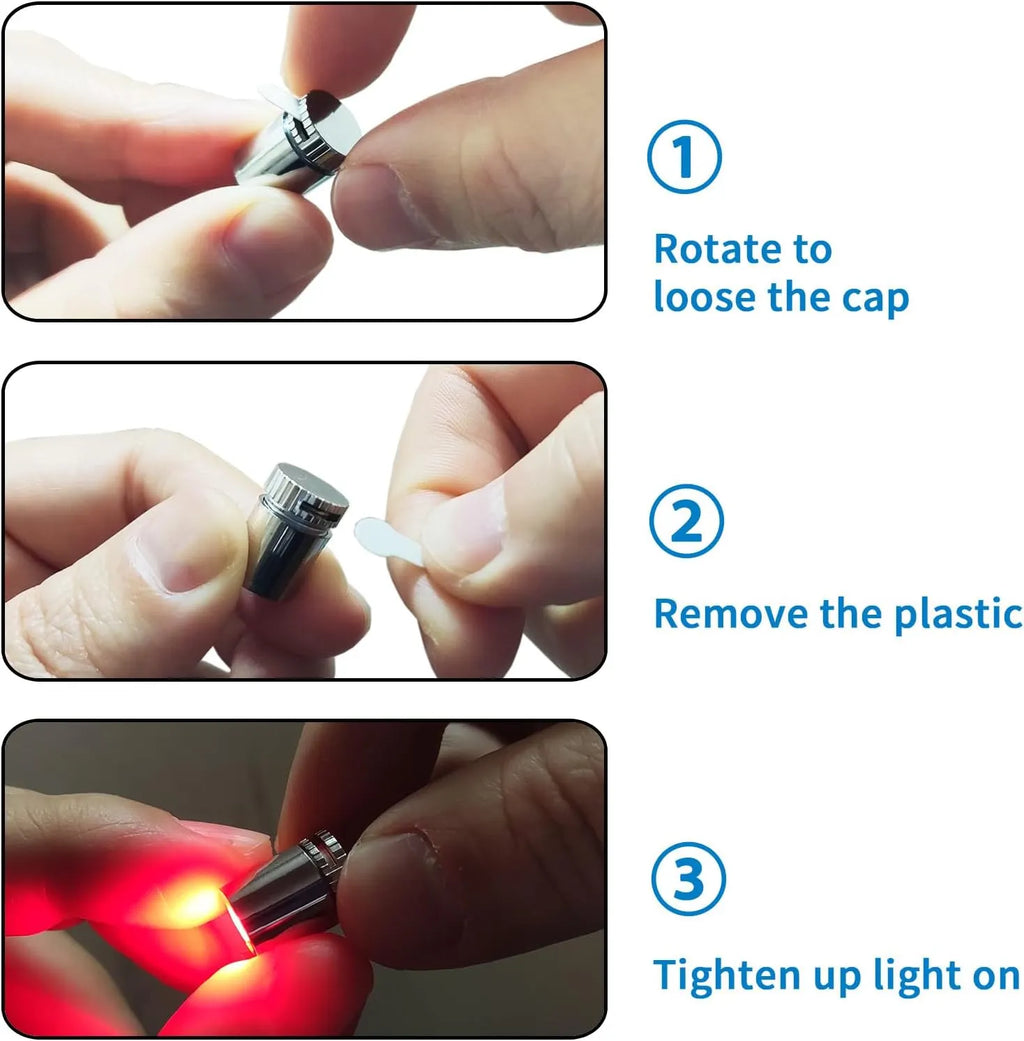 ①
Rotate to loose the cap

②
Remove the plastic

③
Tighten up light on