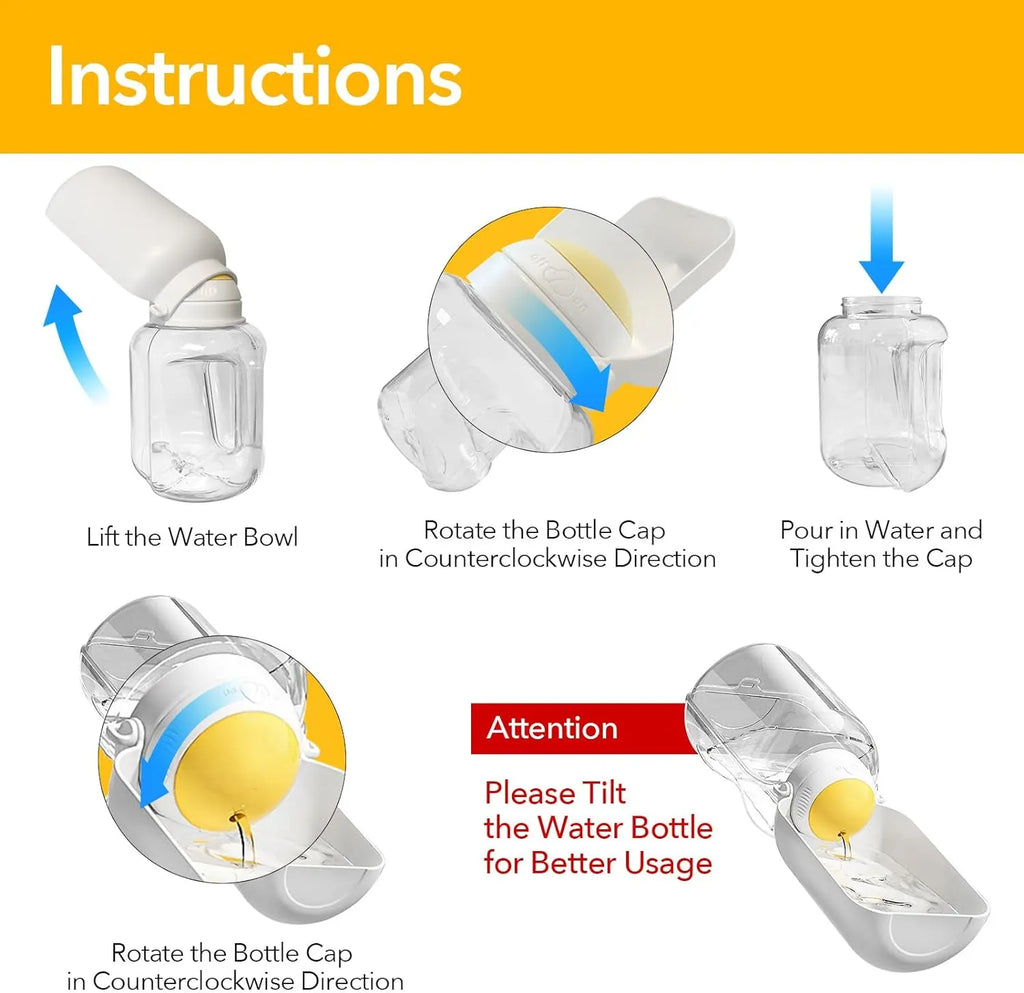 Instructions

Lift the Water Bowl

Rotate the Bottle Cap in Counterclockwise Direction

Pour in Water and Tighten the Cap

Rotate the Bottle Cap in Counterclockwise Direction

Attention

Please Tilt the Water Bottle for Better Usage