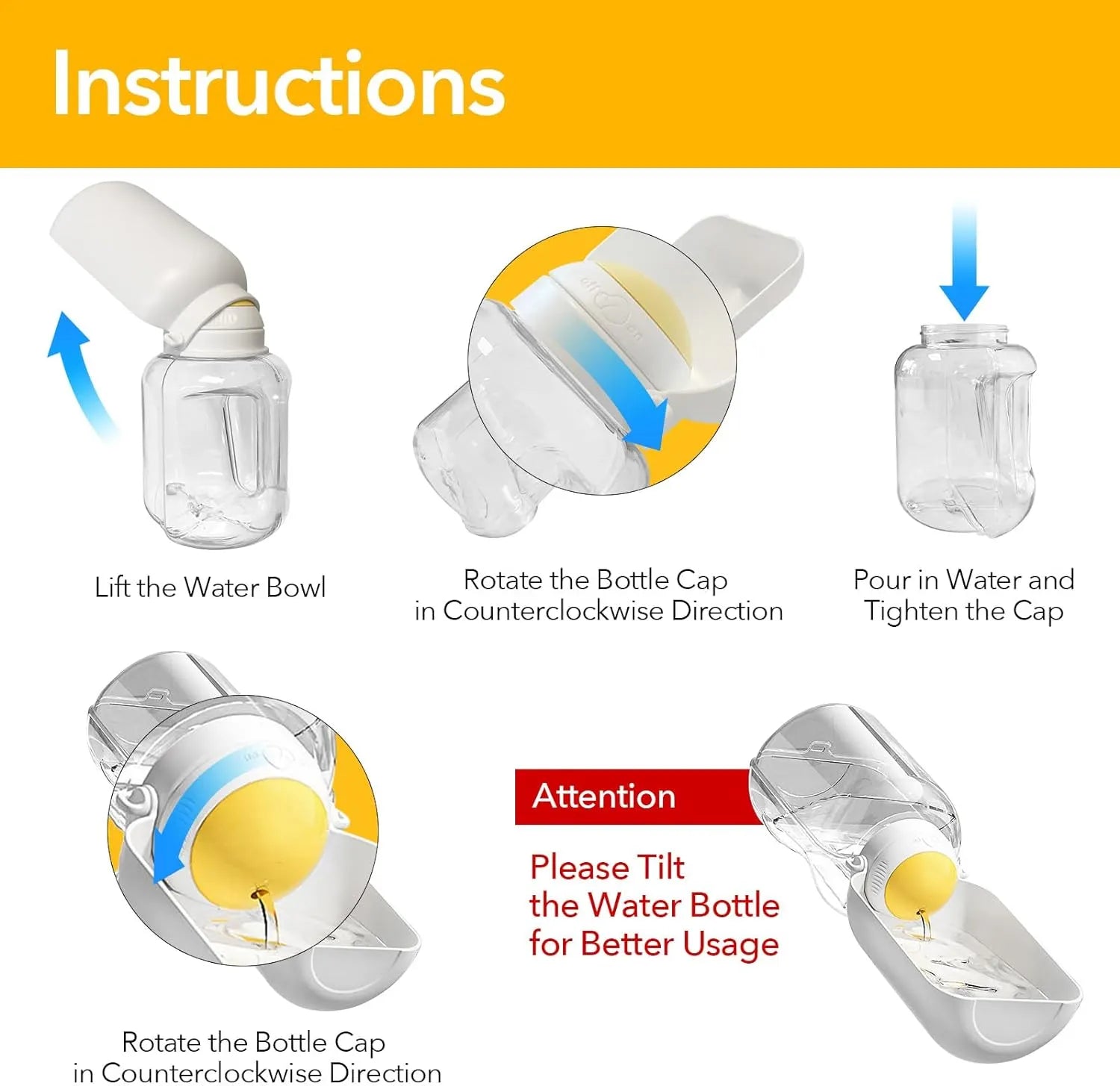 Instructions

Lift the Water Bowl

Rotate the Bottle Cap in Counterclockwise Direction

Pour in Water and Tighten the Cap

Rotate the Bottle Cap in Counterclockwise Direction

Attention

Please Tilt the Water Bottle for Better Usage