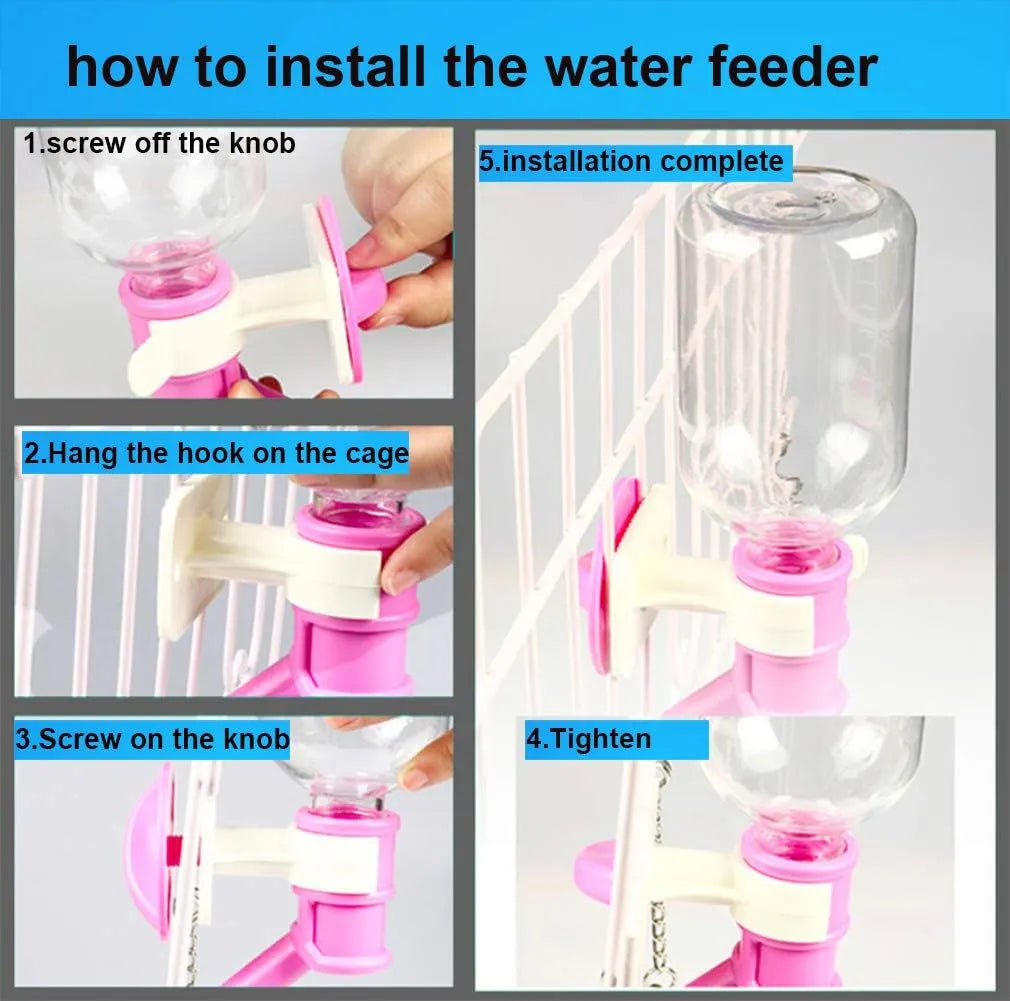 how to install the water feeder

1.screw off the knob

2.Hang the hook on the cage

3.Screw on the knob

5.installation complete

4.Tighten