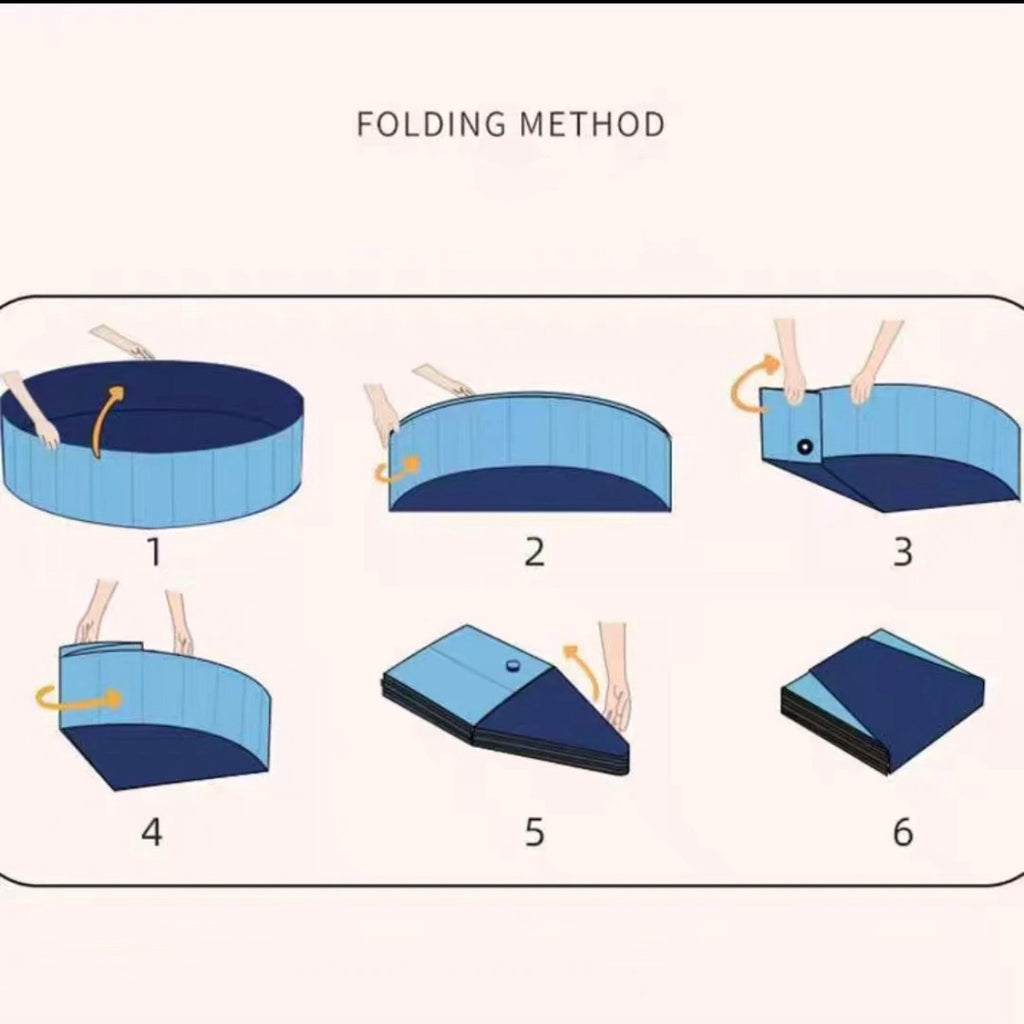 FOLDING METHOD

1

2

3

4

5

6